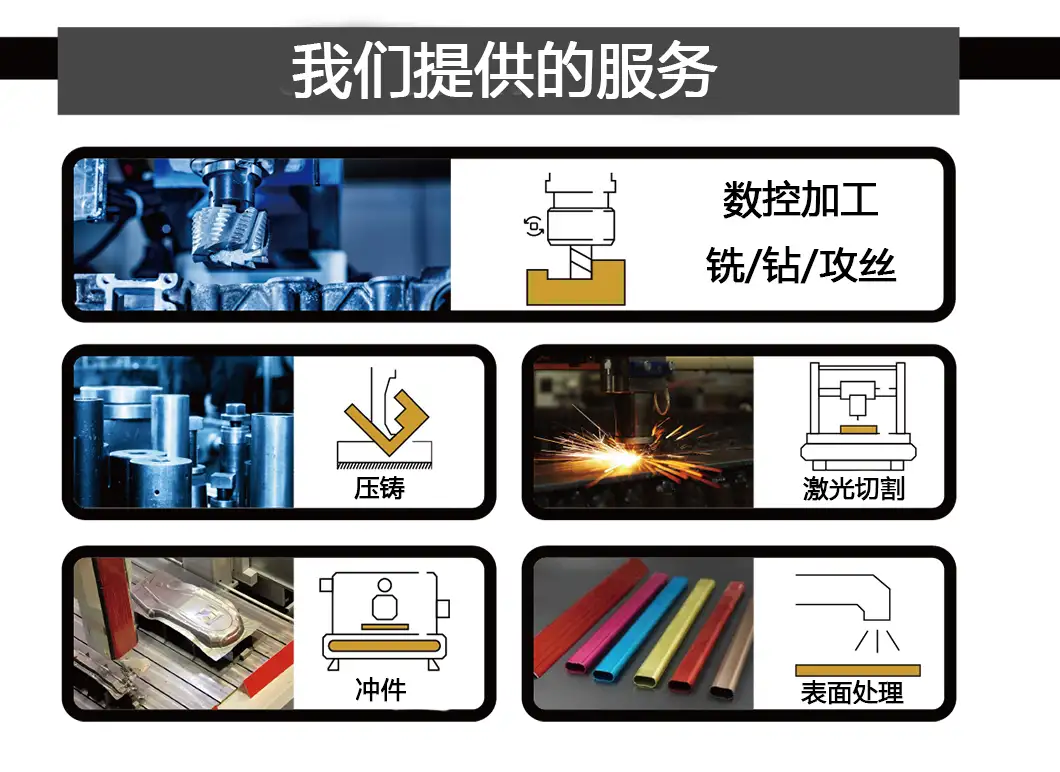 我们提供的服务

数控加工
铣/钻/攻丝

压铸

激光切割

冲件

表面处理